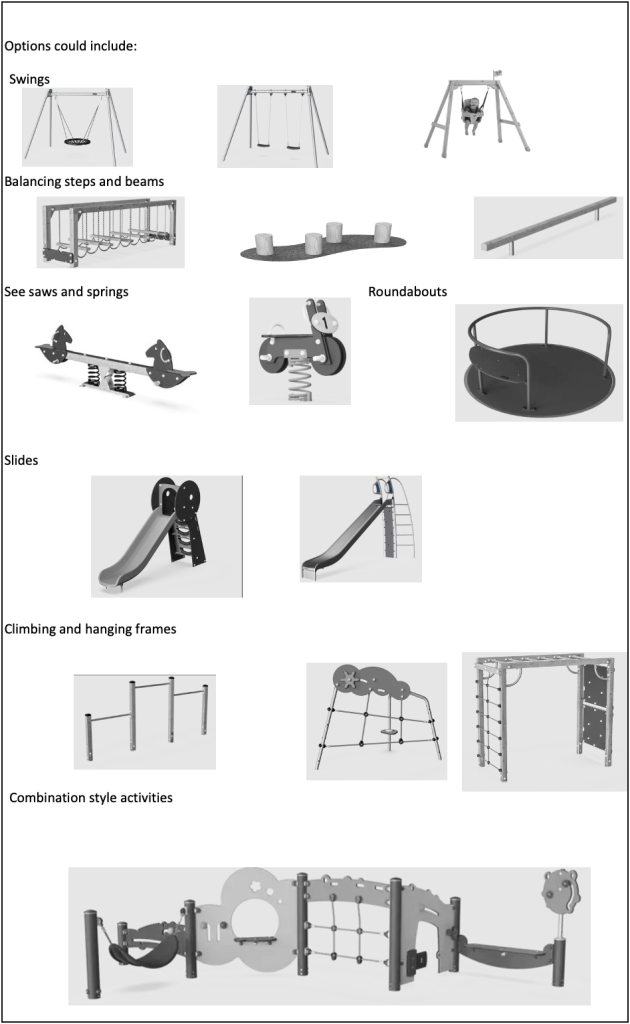 Options could include:

Swings

Balancing steps and beams

See saws and springs

1

Roundabouts

Slides

Climbing and hanging frames

Combination style activities